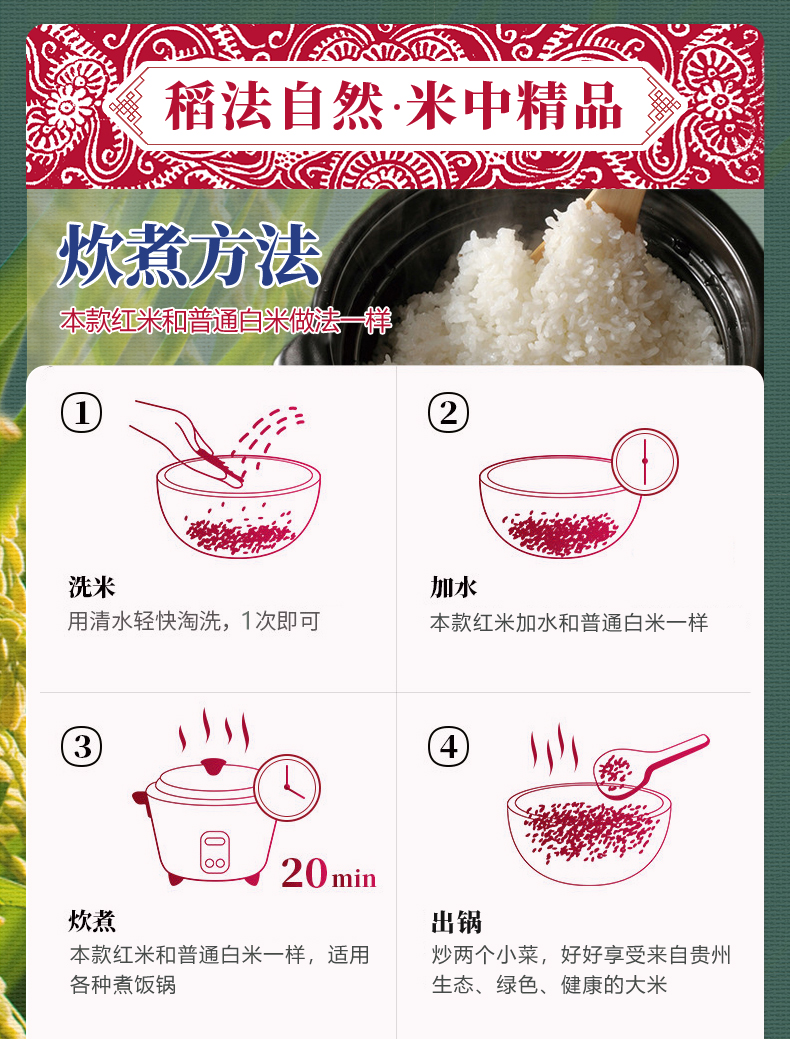 稻法自然·米中精品

炊煮方法

本款红米和普通白米做法一样

①

洗米

用清水轻快淘洗，1次即可

②

加水

本款红米加水和普通白米一样

③

20min

炊煮

本款红米和普通白米一样，适用各种煮饭锅

④

出锅

炒两个小菜，好好享受来自贵州生态、绿色、健康的大米